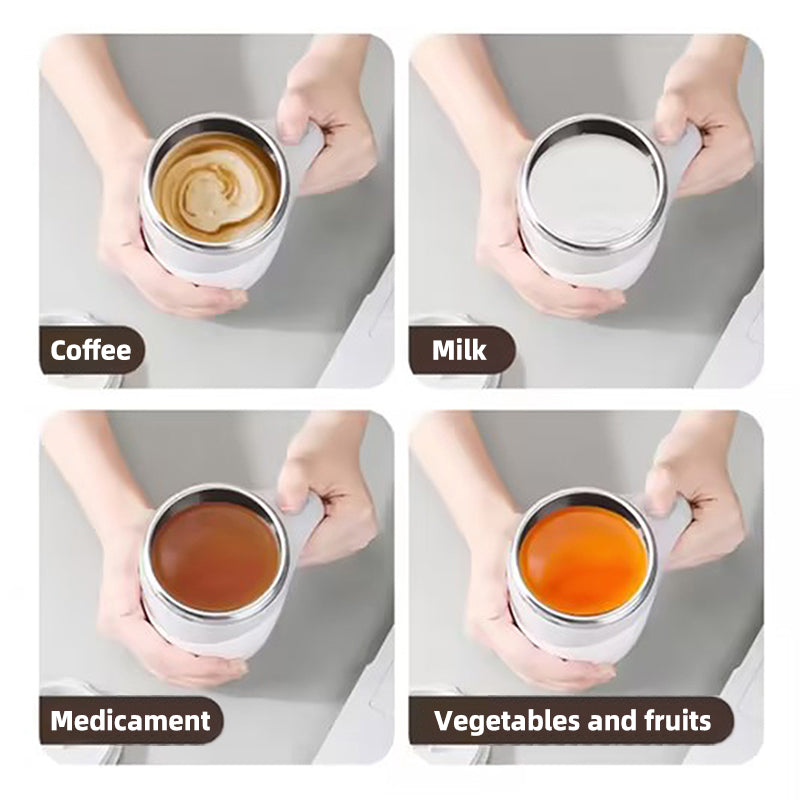 Coffee

Milk

Medicament

Vegetables and fruits